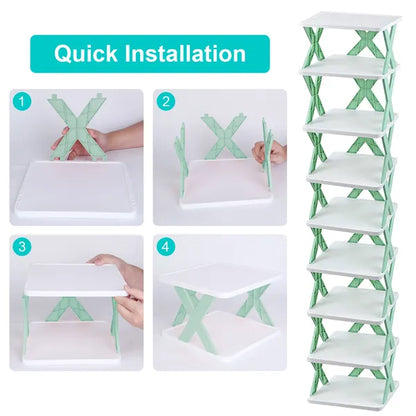 Quick Installation

1

2

3

4